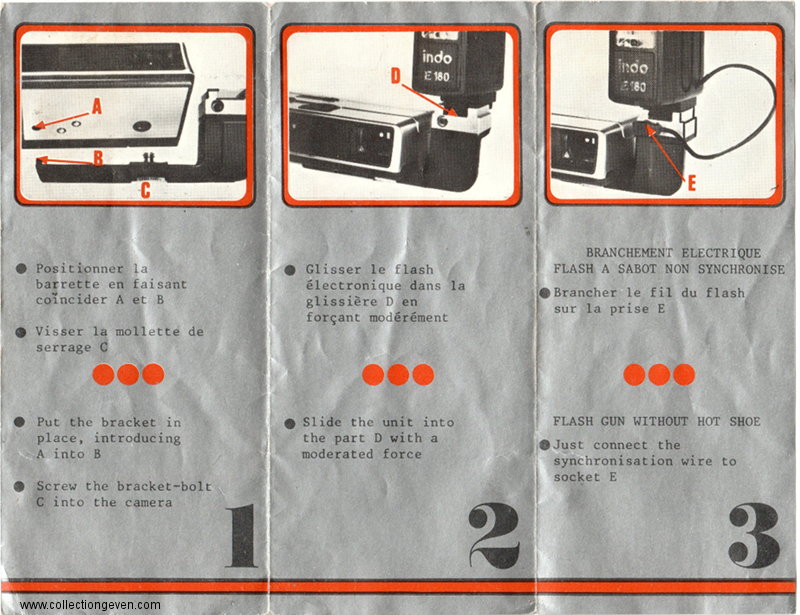 A

B

C

● Positionner la barrette en faisant coïncider A et B

● Visser la mollette de serrage C

● Put the bracket in place, introducing A into B

● Screw the bracket-bolt C into the camera

1

indo
E 180

D

● Glisser le flash électronique dans la glissière D en forçant modérément

● Slide the unit into the part D with a moderated force

2

indo
E 180

E

BRANCHEMENT ELECTRIQUE
FLASH A SABOT NON SYNCHRONISE

● Brancher le fil du flash sur la prise E

FLASH GUN WITHOUT HOT SHOE

● Just connect the synchronisation wire to socket E

3

www.collectiongeven.com